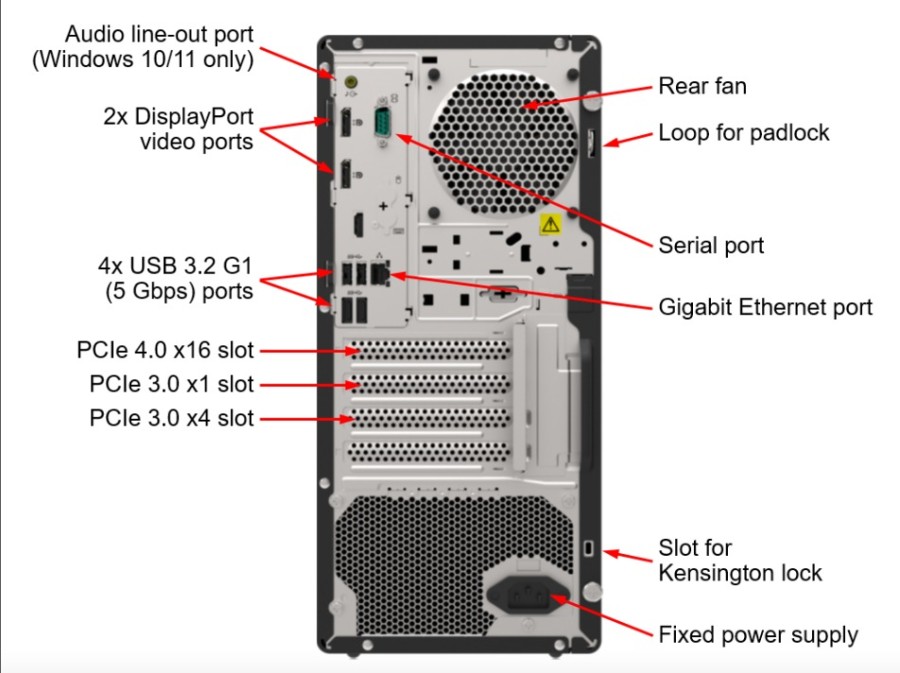 Audio line-out port
(Windows 10/11 only)

2x DisplayPort
video ports

4x USB 3.2 G1
(5 Gbps) ports

PCIe 4.0 x16 slot

PCIe 3.0 x1 slot

PCIe 3.0 x4 slot

Rear fan

Loop for padlock

Serial port

Gigabit Ethernet port

Slot for
Kensington lock

Fixed power supply